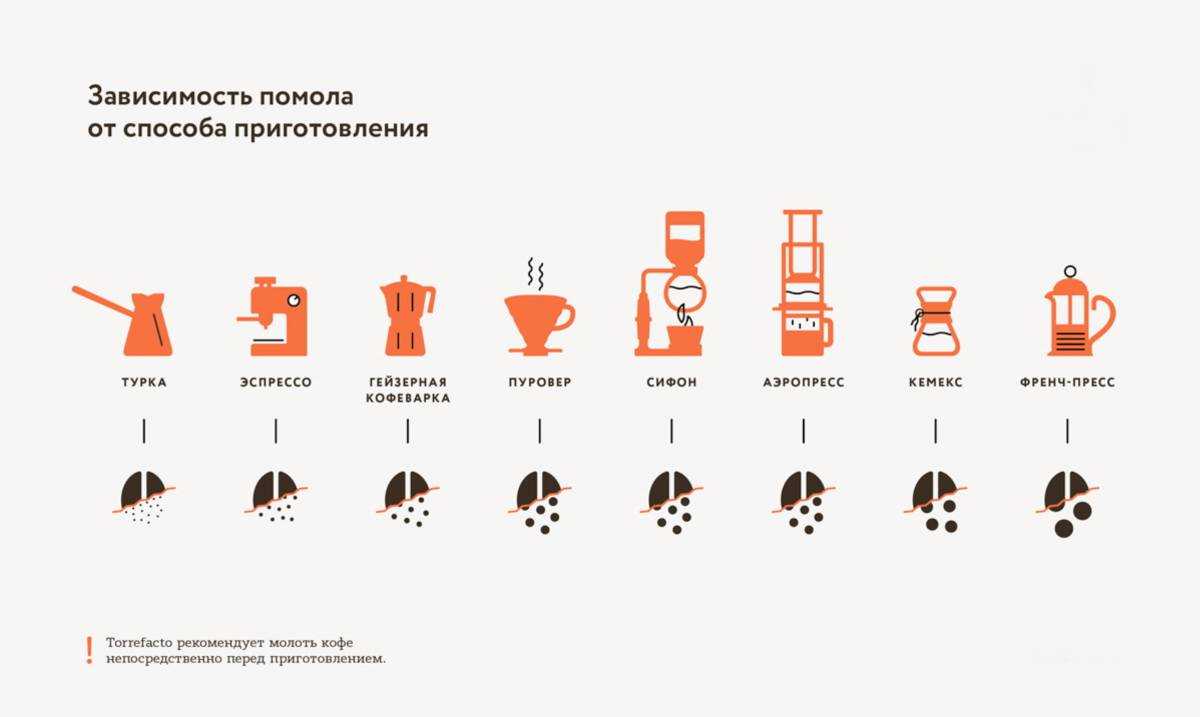 Зависимость помола от способа приготовления

ТУРКА

ЭСПРЕССО

ГЕЙЗЕРНАЯ КОФЕВАРКА

ПУРОВЕР

СИФОН

АЭРОПРЕСС

КЕМЕКС

ФРЕНЧ-ПРЕСС

! Torrefacto рекомендует молоть кофе непосредственно перед приготовлением.