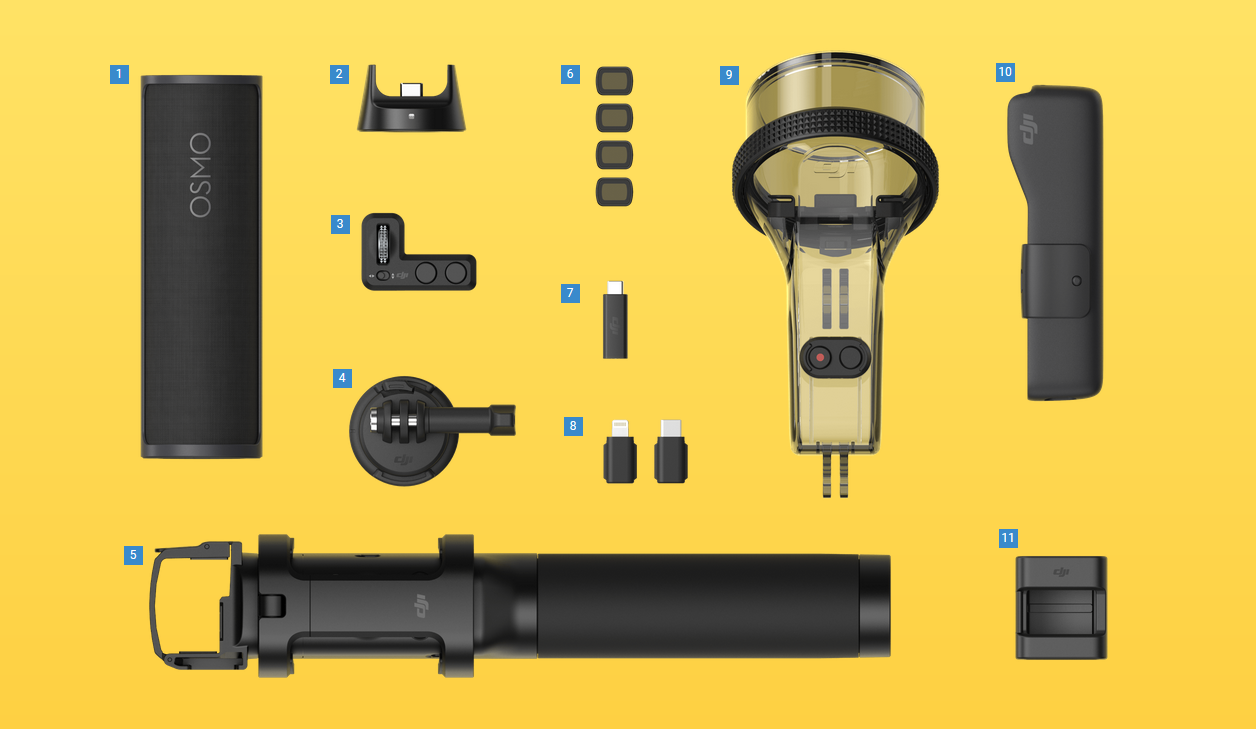 1

OSMO

2

3

4

5

6

7

8

9

10

11